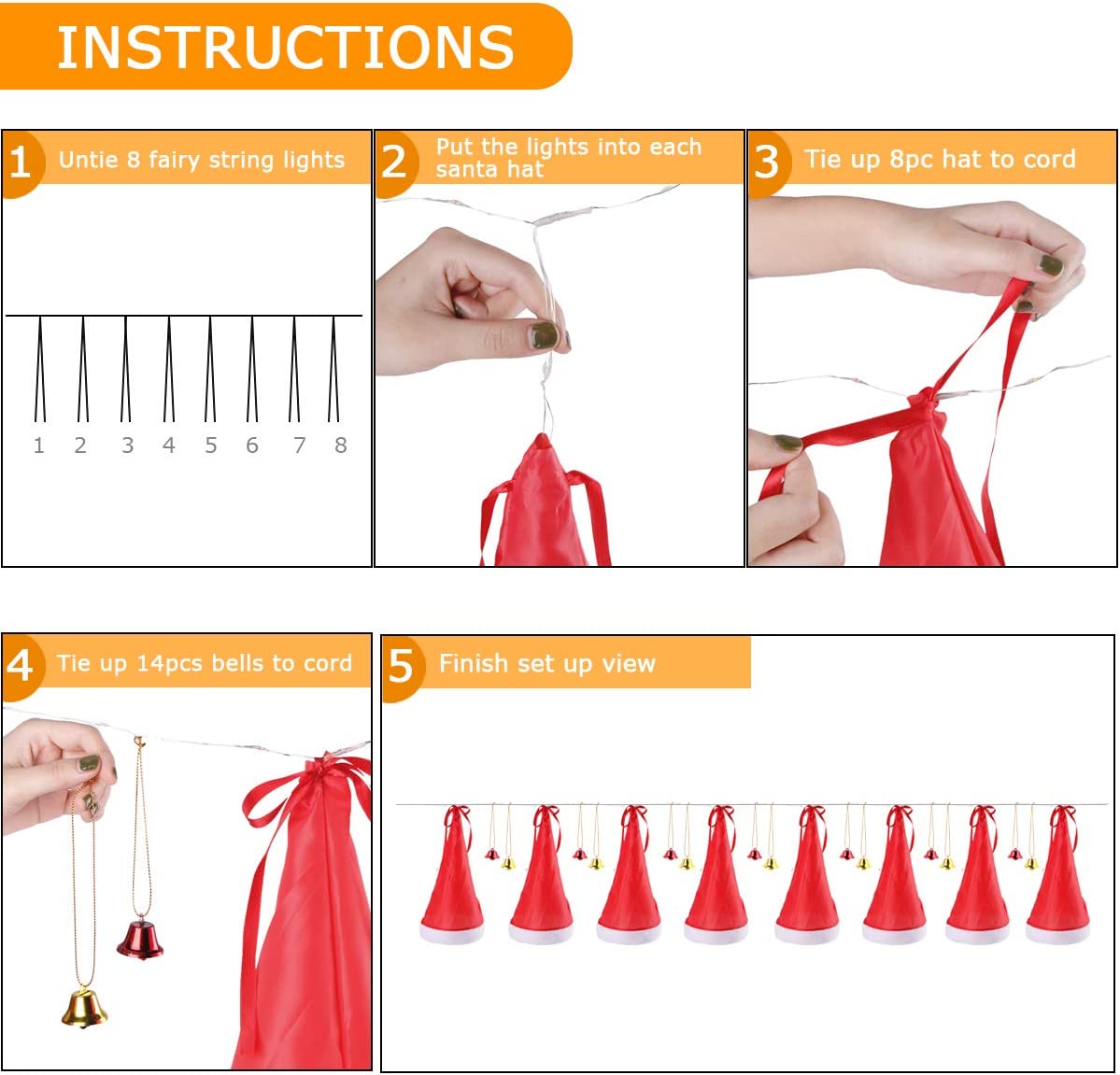 INSTRUCTIONS

1 Untie 8 fairy string lights

1 2 3 4 5 6 7 8

2 Put the lights into each santa hat

3 Tie up 8pc hat to cord

4 Tie up 14pcs bells to cord

5 Finish set up view